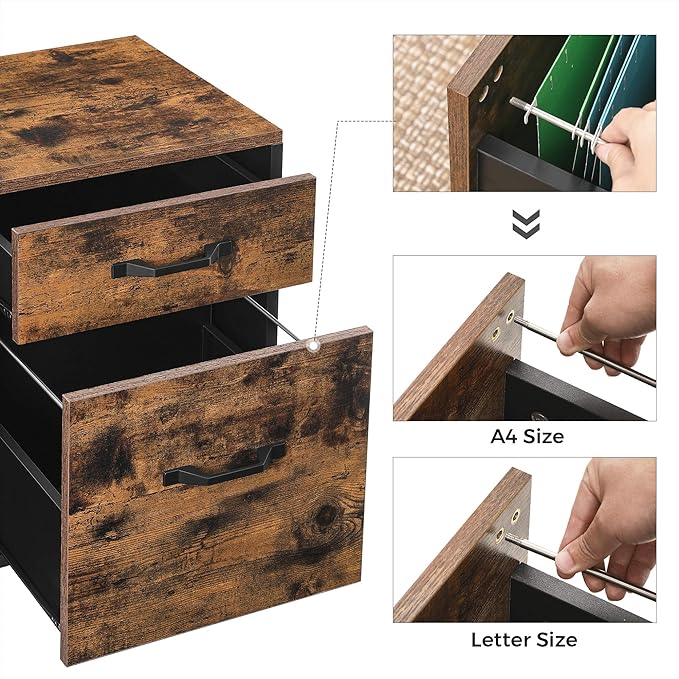 A4 Size

Letter Size