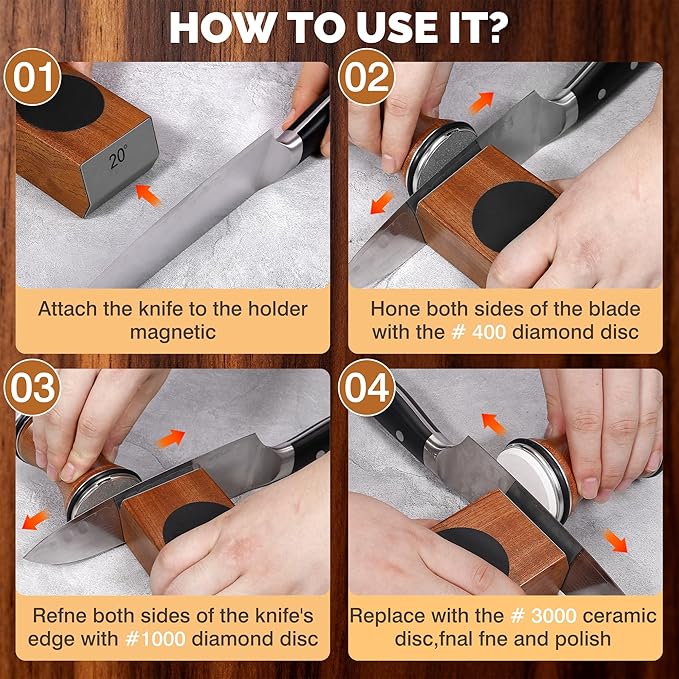 HOW TO USE IT?

01

20°

Attach the knife to the holder magnetic

02

Hone both sides of the blade with the # 400 diamond disc

03

Refne both sides of the knife's edge with #1000 diamond disc

04

Replace with the # 3000 ceramic disc,fnal fne and polish