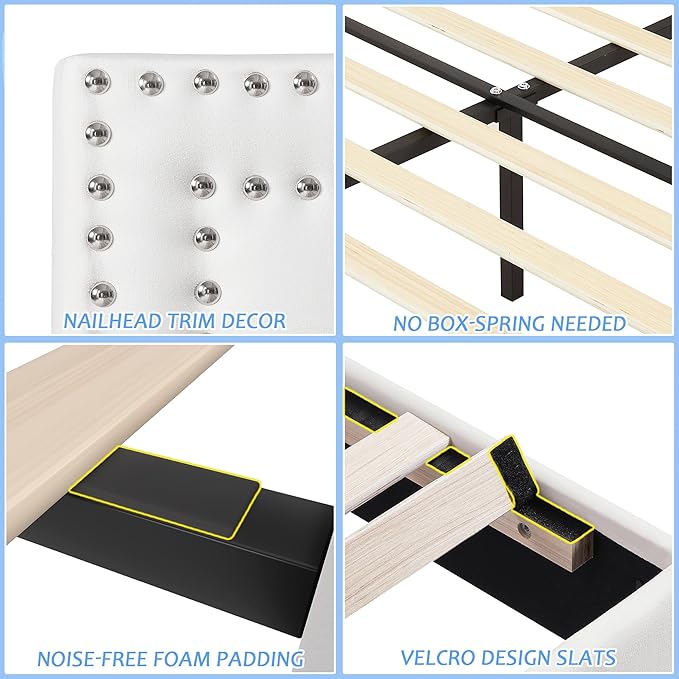 NAILHEAD TRIM DECOR

NO BOX-SPRING NEEDED

NOISE-FREE FOAM PADDING

VELCRO DESIGN SLATS