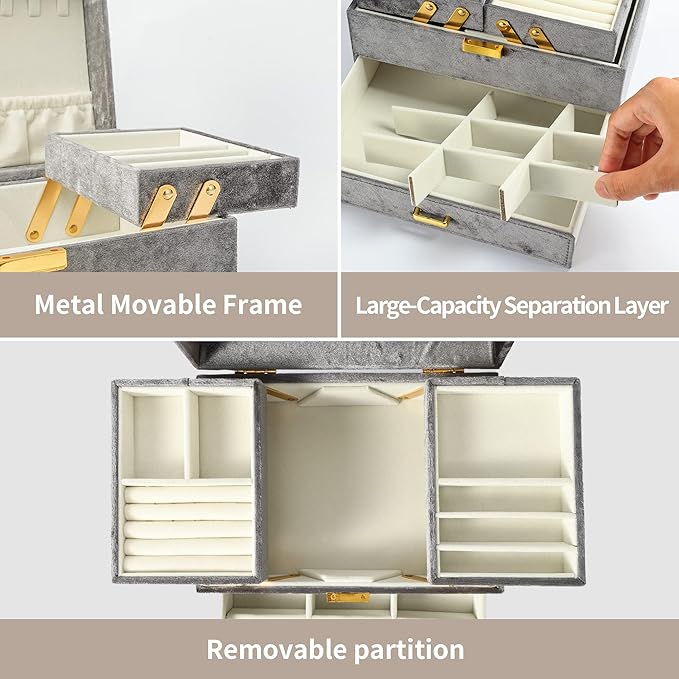 Metal Movable Frame

Large-Capacity Separation Layer

Removable partition