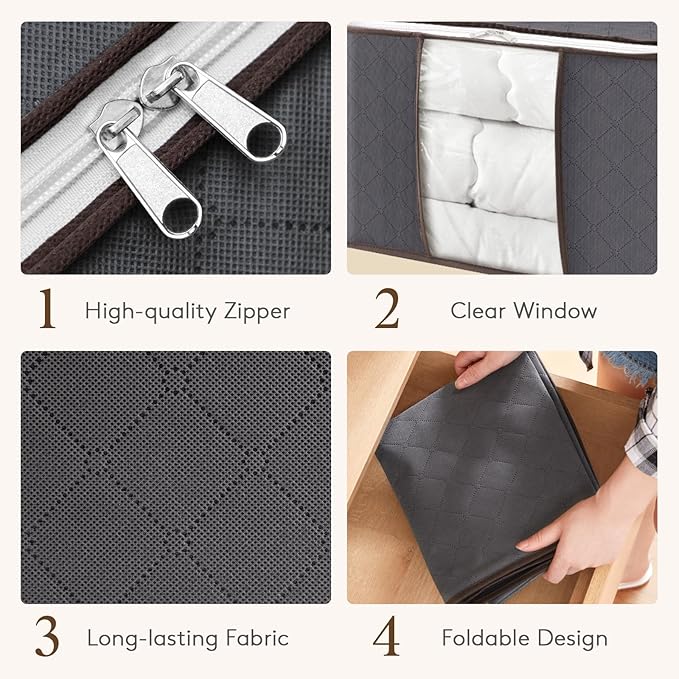 1 High-quality Zipper

2 Clear Window

3 Long-lasting Fabric

4 Foldable Design