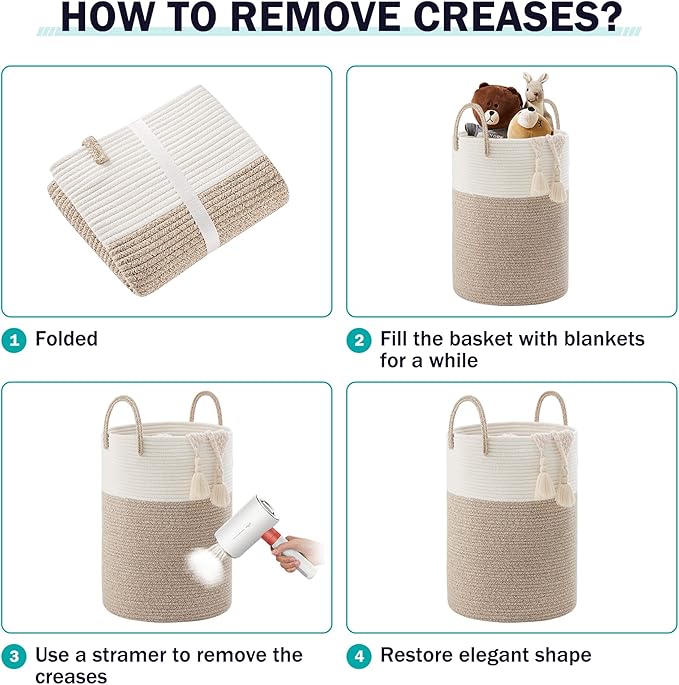 HOW TO REMOVE CREASES?

1 Folded

2 Fill the basket with blankets for a while

3 Use a stramer to remove the creases

4 Restore elegant shape