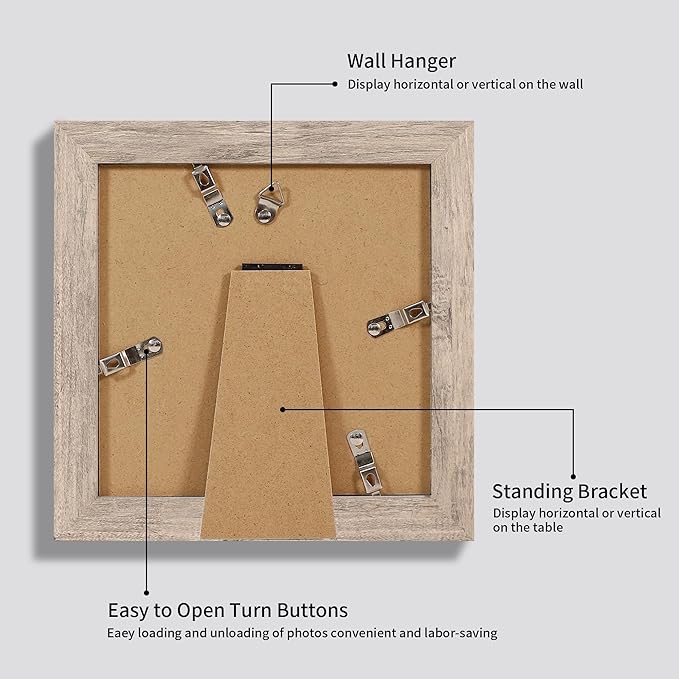 Wall Hanger
Display horizontal or vertical on the wall

Standing Bracket
Display horizontal or vertical on the table

Easy to Open Turn Buttons
Eaey loading and unloading of photos convenient and labor-saving