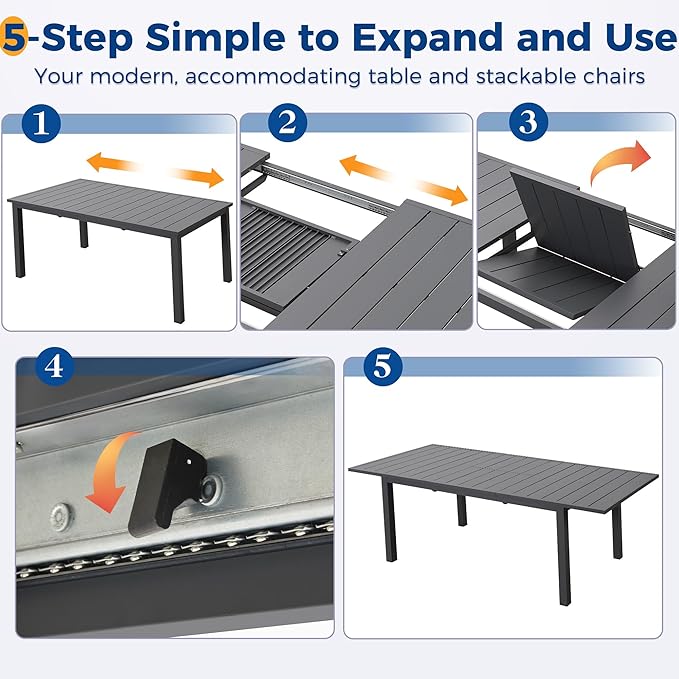 5-Step Simple to Expand and Use

Your modern, accommodating table and stackable chairs

1

2

3

4

5