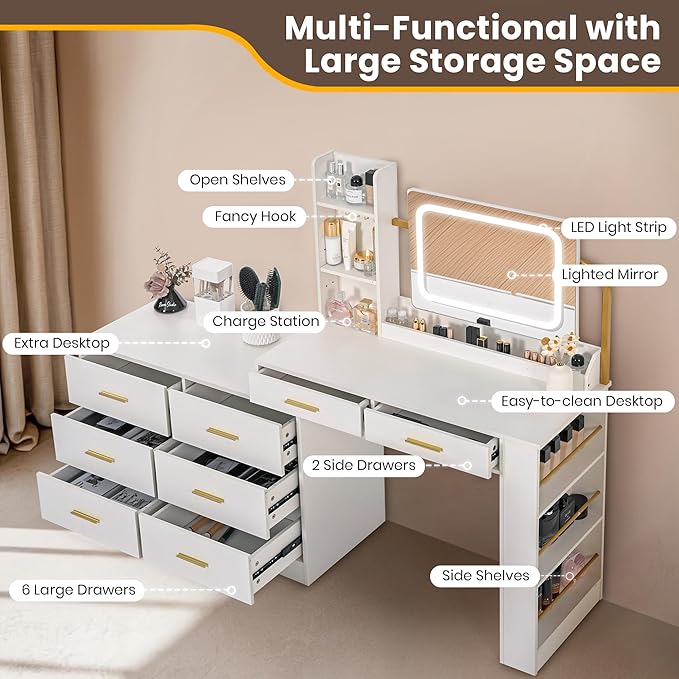 Multi-Functional with Large Storage Space

Open Shelves

Fancy Hook

LED Light Strip

Lighted Mirror

Charge Station

Extra Desktop

Easy-to-clean Desktop

2 Side Drawers

Side Shelves

6 Large Drawers