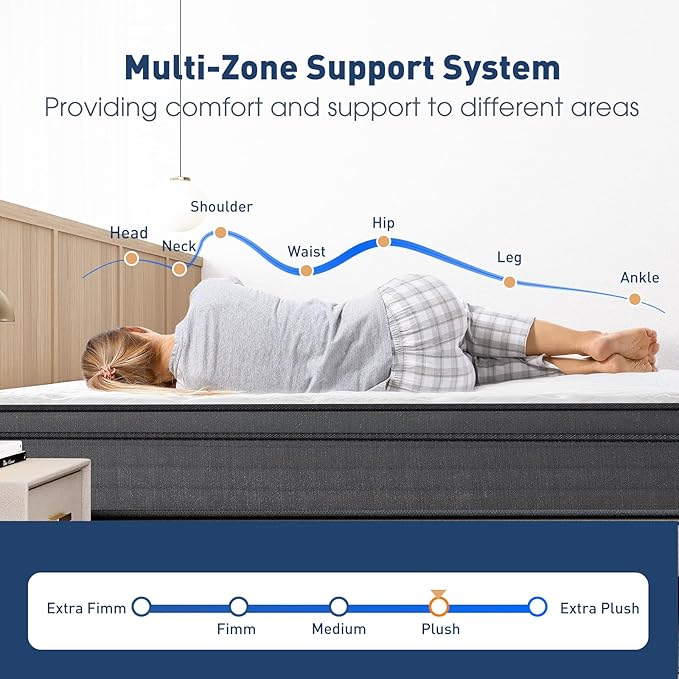 Multi-Zone Support System
Providing comfort and support to different areas

Head
Neck
Shoulder
Waist
Hip
Leg
Ankle

Extra Fimm
Fimm
Medium
Plush
Extra Plush