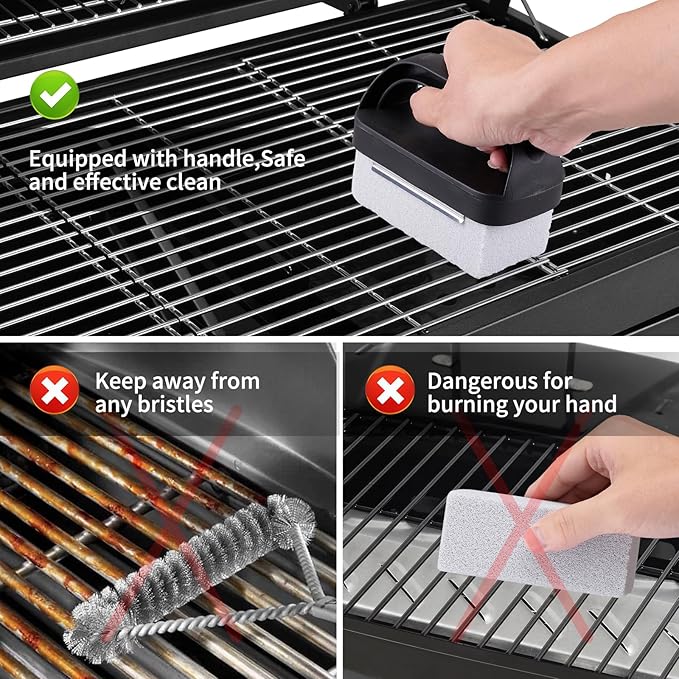 Equipped with handle,Safe and effective clean

Keep away from any bristles

Dangerous for burning your hand