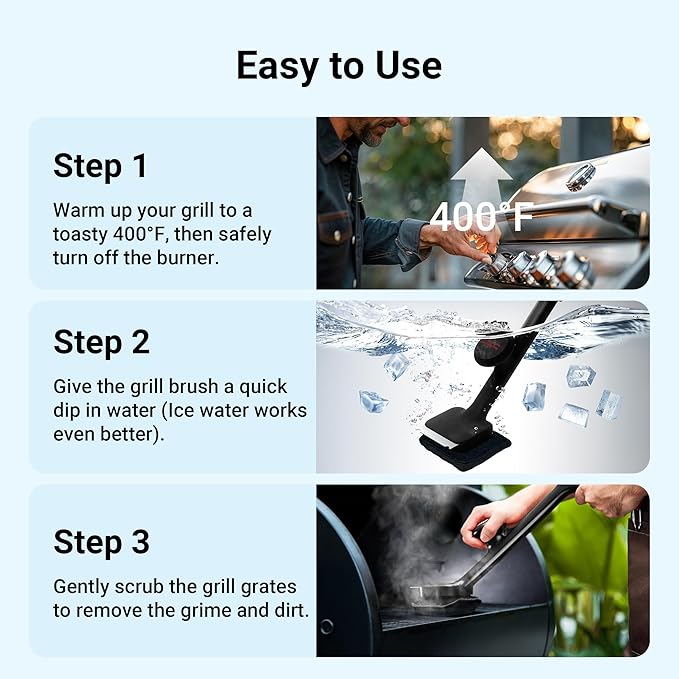 Easy to Use

Step 1

Warm up your grill to a toasty 400°F, then safely turn off the burner.

400°F

Step 2

Give the grill brush a quick dip in water (Ice water works even better).

Step 3

Gently scrub the grill grates to remove the grime and dirt.