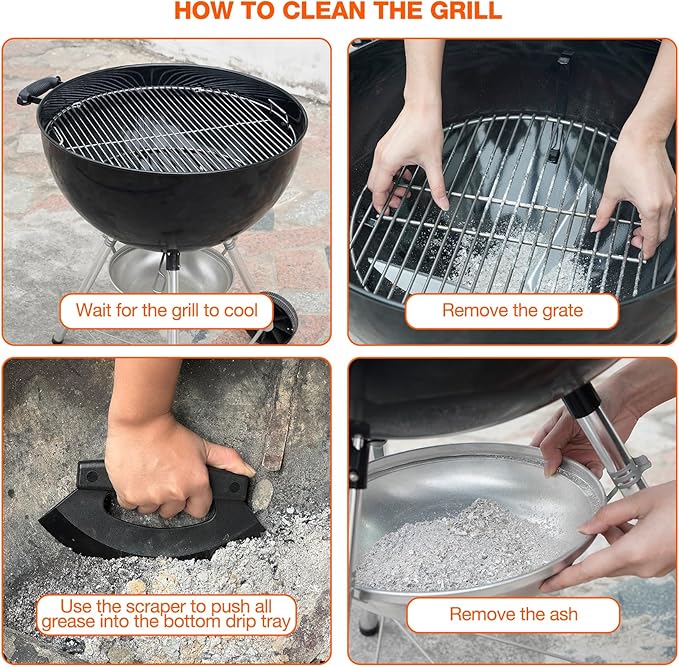 HOW TO CLEAN THE GRILL

Wait for the grill to cool

Remove the grate

Use the scraper to push all grease into the bottom drip tray

Remove the ash