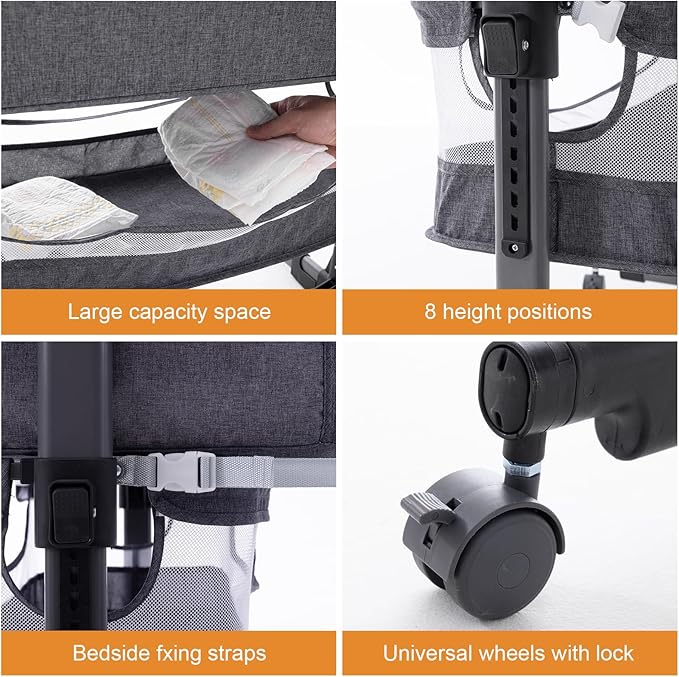 Large capacity space

8 height positions

Bedside fxing straps

Universal wheels with lock