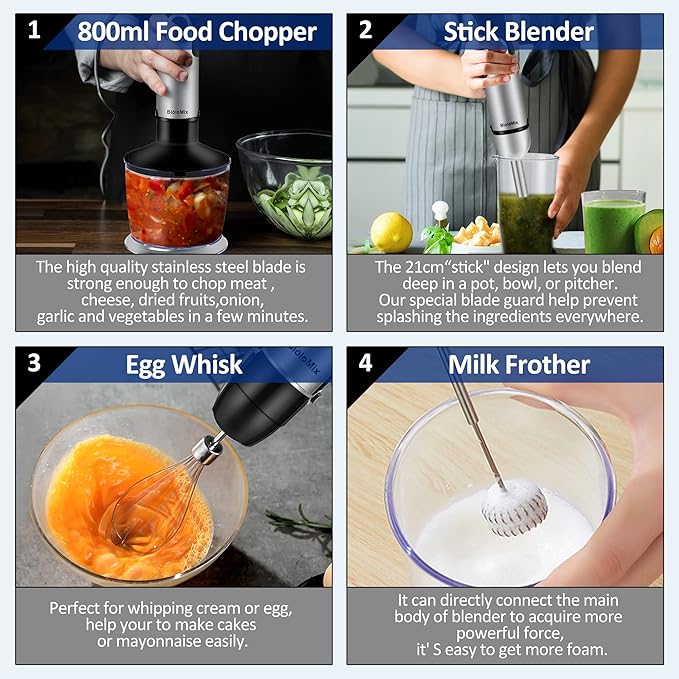 1 800ml Food Chopper

BioloMix

The high quality stainless steel blade is strong enough to chop meat , cheese, dried fruits,onion, garlic and vegetables in a few minutes.

2 Stick Blender

BioloMix

The 21cm"stick" design lets you blend deep in a pot, bowl, or pitcher. Our special blade guard help prevent splashing the ingredients everywhere.

3 Egg Whisk

BioloMix

Perfect for whipping cream or egg, help your to make cakes or mayonnaise easily.

4 Milk Frother

It can directly connect the main body of blender to acquire more powerful force, it' S easy to get more foam.