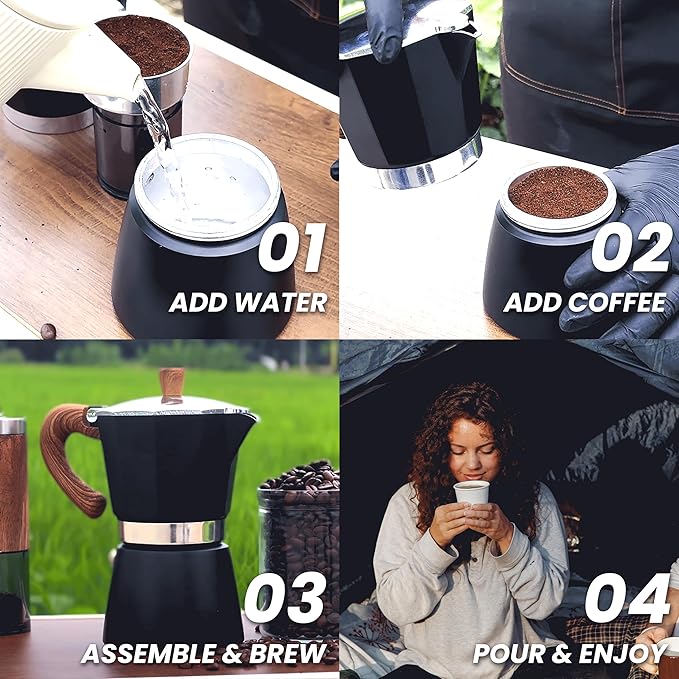 01
ADD WATER

02
ADD COFFEE

03
ASSEMBLE & BREW

04
POUR & ENJOY