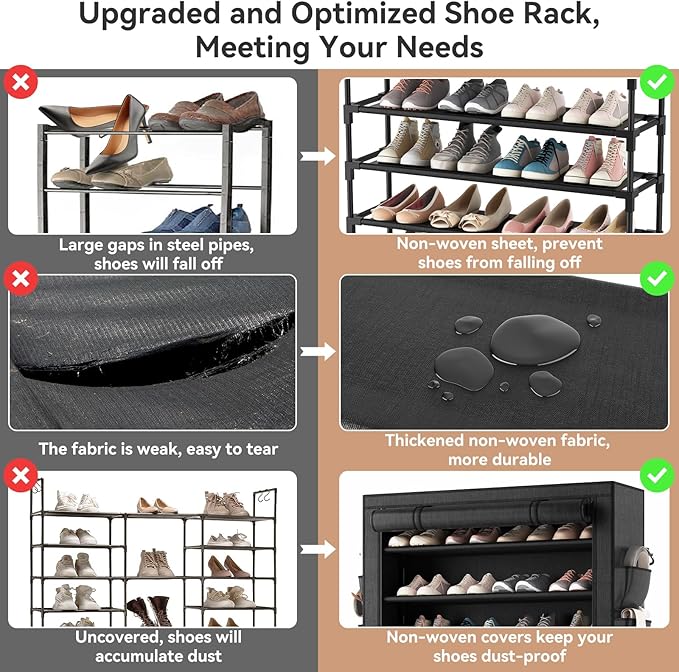 Upgraded and Optimized Shoe Rack, Meeting Your Needs

Large gaps in steel pipes, shoes will fall off

Non-woven sheet, prevent shoes from falling off

The fabric is weak, easy to tear

Thickened non-woven fabric, more durable

Uncovered, shoes will accumulate dust

Non-woven covers keep your shoes dust-proof