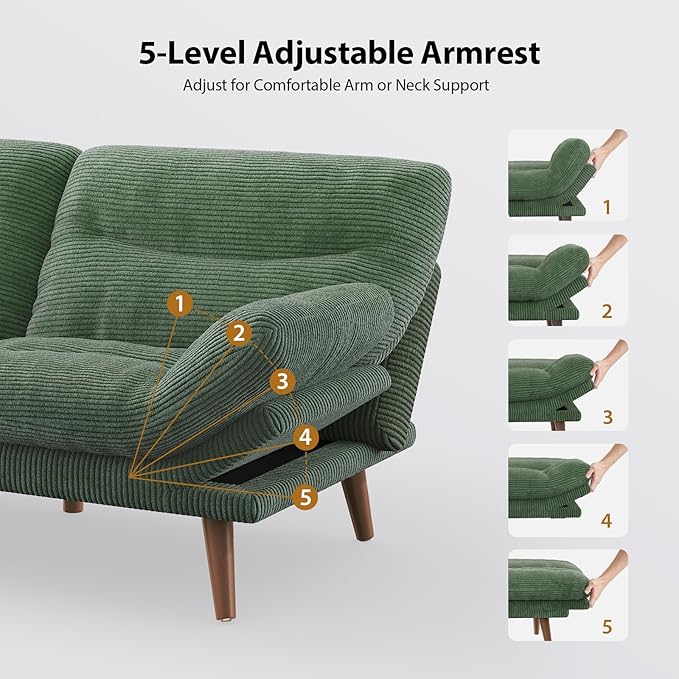 5-Level Adjustable Armrest

Adjust for Comfortable Arm or Neck Support

1
2
3
4
5

1
2
3
4
5