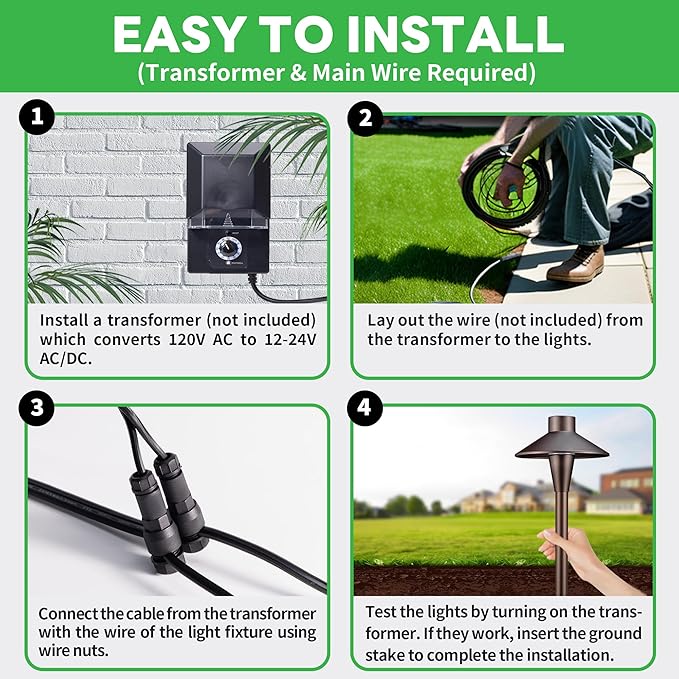 EASY TO INSTALL
(Transformer & Main Wire Required)

1

Install a transformer (not included) which converts 120V AC to 12-24V AC/DC.

2

Lay out the wire (not included) from the transformer to the lights.

3

Connect the cable from the transformer with the wire of the light fixture using wire nuts.

4

Test the lights by turning on the transformer. If they work, insert the ground stake to complete the installation.