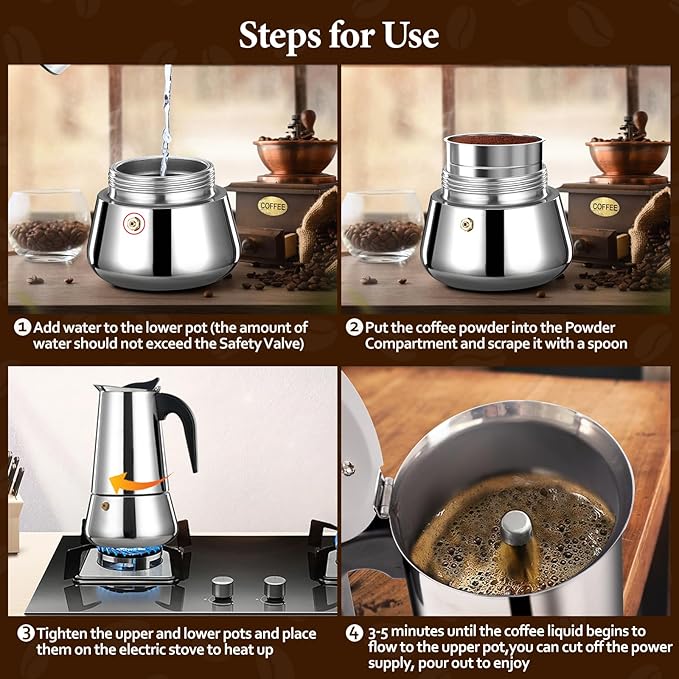 Steps for Use

COFFEE

COFFEE

1 Add water to the lower pot (the amount of water should not exceed the Safety Valve)

2 Put the coffee powder into the Powder Compartment and scrape it with a spoon

3 Tighten the upper and lower pots and place them on the electric stove to heat up

4 3-5 minutes until the coffee liquid begins to flow to the upper pot,you can cut off the power supply, pour out to enjoy