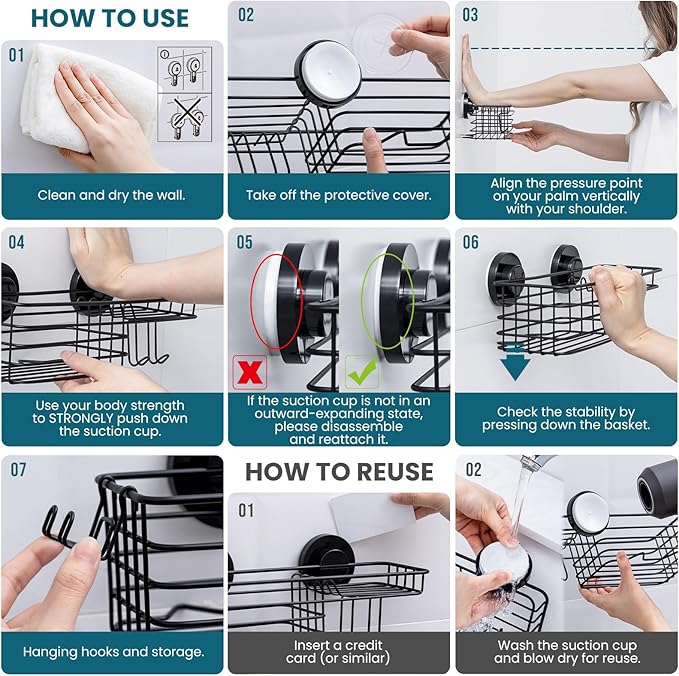 HOW TO USE

01

Clean and dry the wall.

02

Take off the protective cover.

03

Align the pressure point on your palm vertically with your shoulder.

04

Use your body strength to STRONGLY push down the suction cup.

05

If the suction cup is not in an outward-expanding state, please disassemble and reattach it.

06

Check the stability by pressing down the basket.

07

Hanging hooks and storage.

HOW TO REUSE

01

Insert a credit card (or similar)

02

Wash the suction cup and blow dry for reuse.