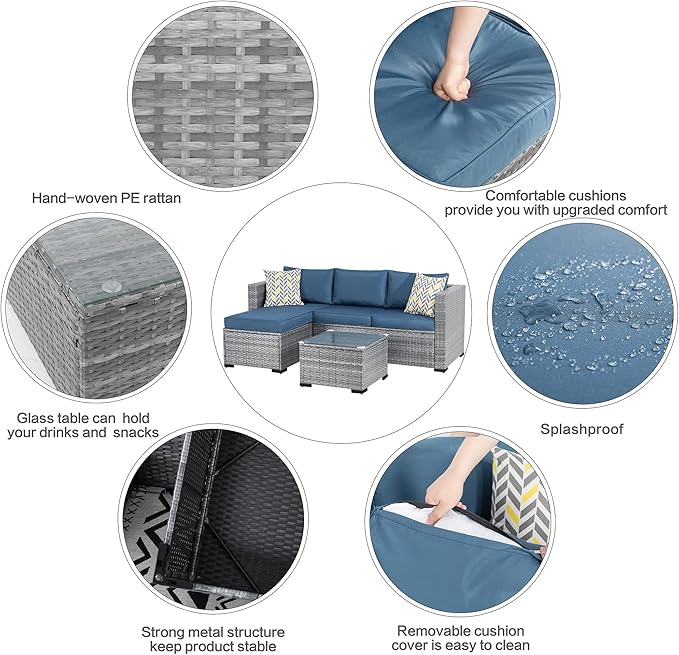 Hand-woven PE rattan

Comfortable cushions provide you with upgraded comfort

Glass table can hold your drinks and snacks

Splashproof

Strong metal structure keep product stable

Removable cushion cover is easy to clean