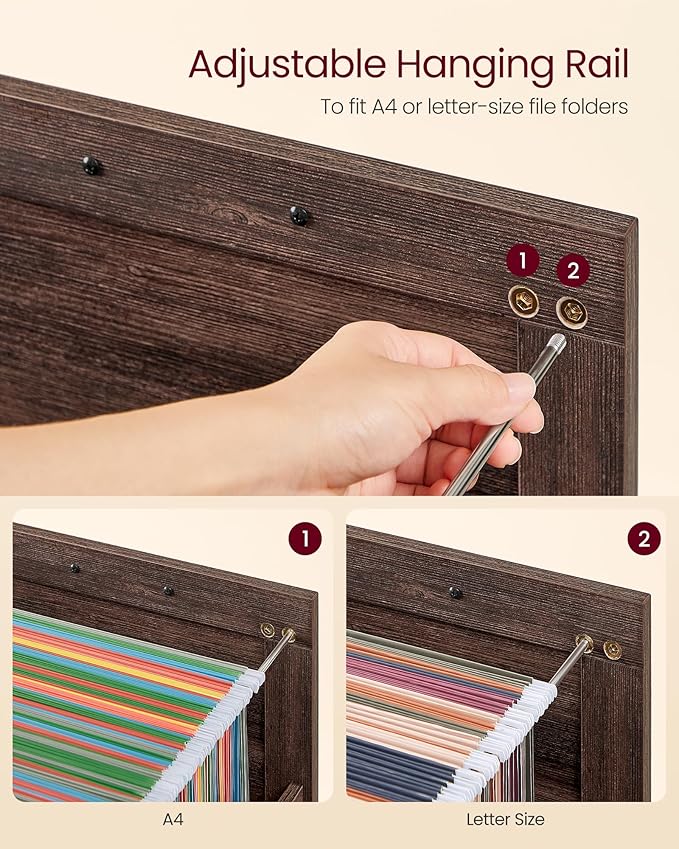 Adjustable Hanging Rail
To fit A4 or letter-size file folders

1
2

1
2

A4
Letter Size