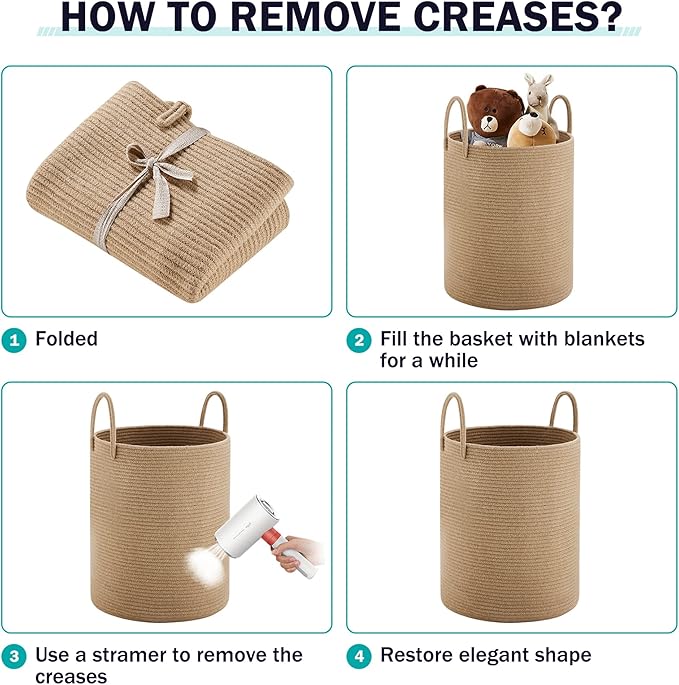 HOW TO REMOVE CREASES?

1 Folded

2 Fill the basket with blankets for a while

3 Use a stramer to remove the creases

4 Restore elegant shape