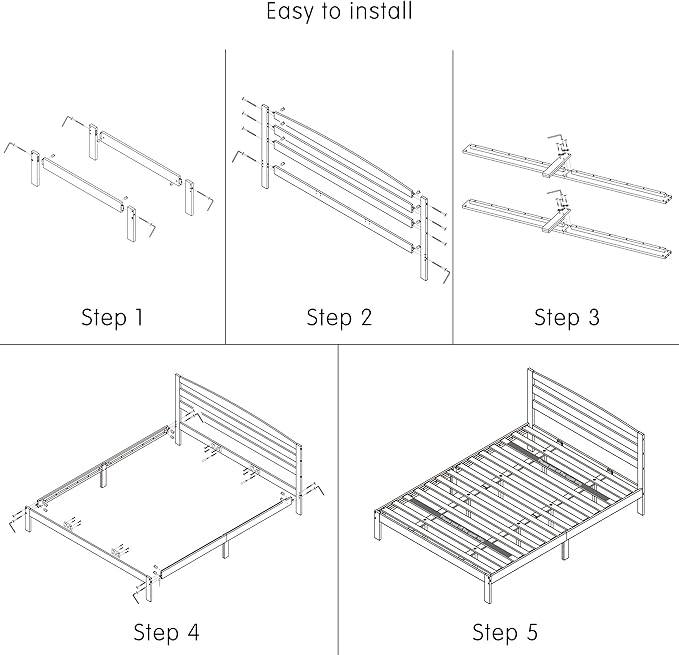 Easy to install

Step 1

Step 2

Step 3

Step 4

Step 5