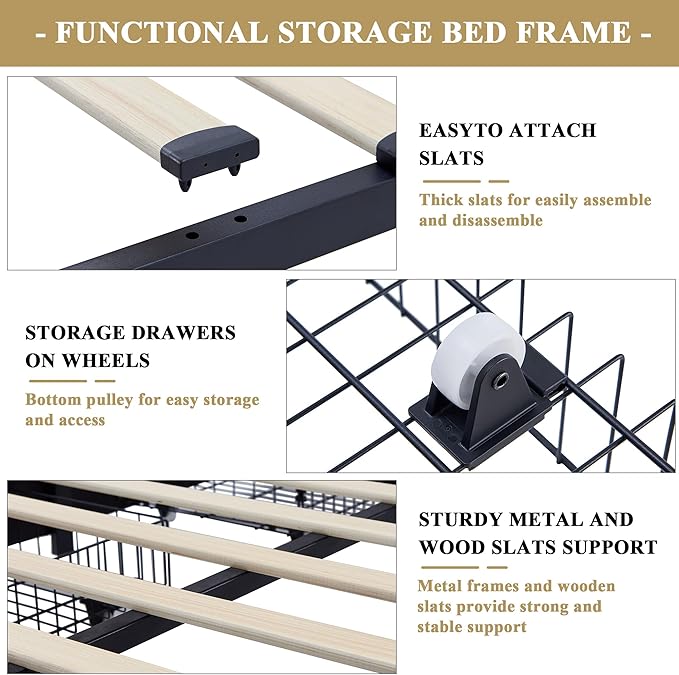 - FUNCTIONAL STORAGE BED FRAME -

EASYTO ATTACH SLATS

Thick slats for easily assemble and disassemble

STORAGE DRAWERS ON WHEELS

Bottom pulley for easy storage and access

STURDY METAL AND WOOD SLATS SUPPORT

Metal frames and wooden slats provide strong and stable support