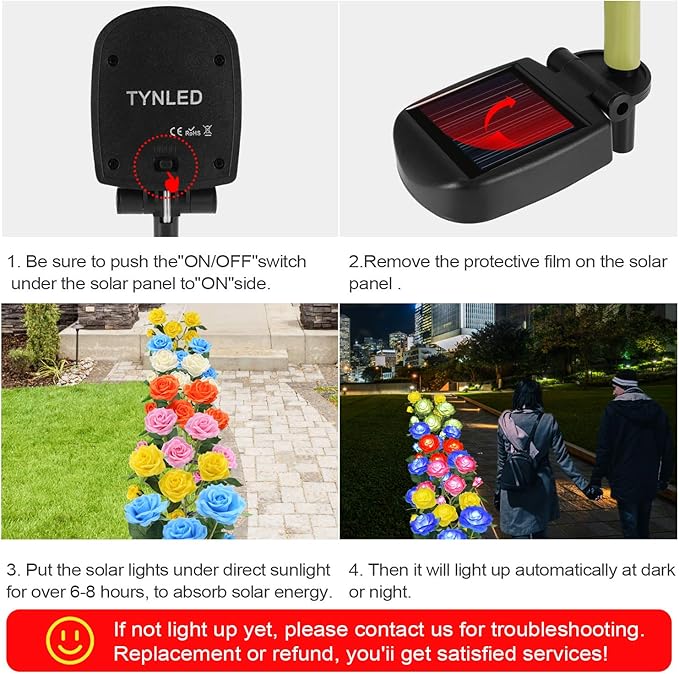 TYNLED

CE RoHS

1. Be sure to push the"ON/OFF"switch under the solar panel to"ON"side.

2.Remove the protective film on the solar panel .

3. Put the solar lights under direct sunlight for over 6-8 hours, to absorb solar energy.

4. Then it will light up automatically at dark or night.

If not light up yet, please contact us for troubleshooting. Replacement or refund, you'ii get satisfied services!