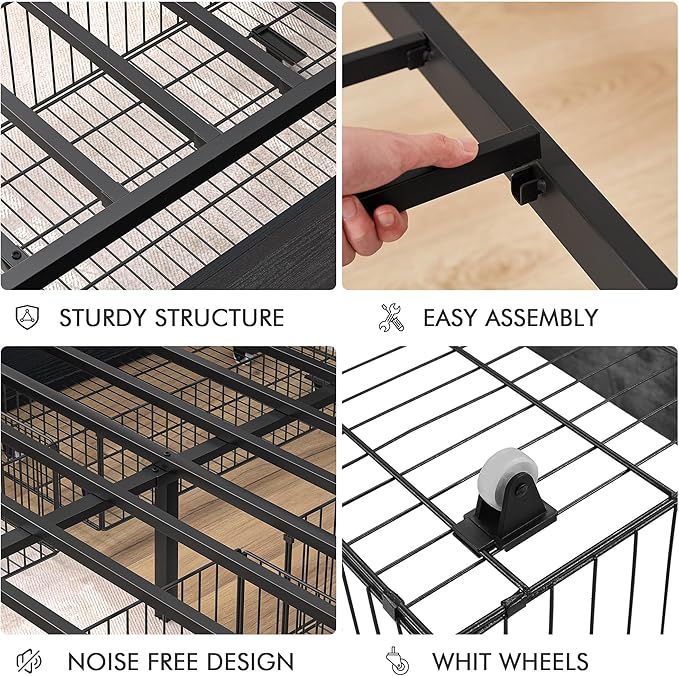 STURDY STRUCTURE

EASY ASSEMBLY

NOISE FREE DESIGN

WHIT WHEELS