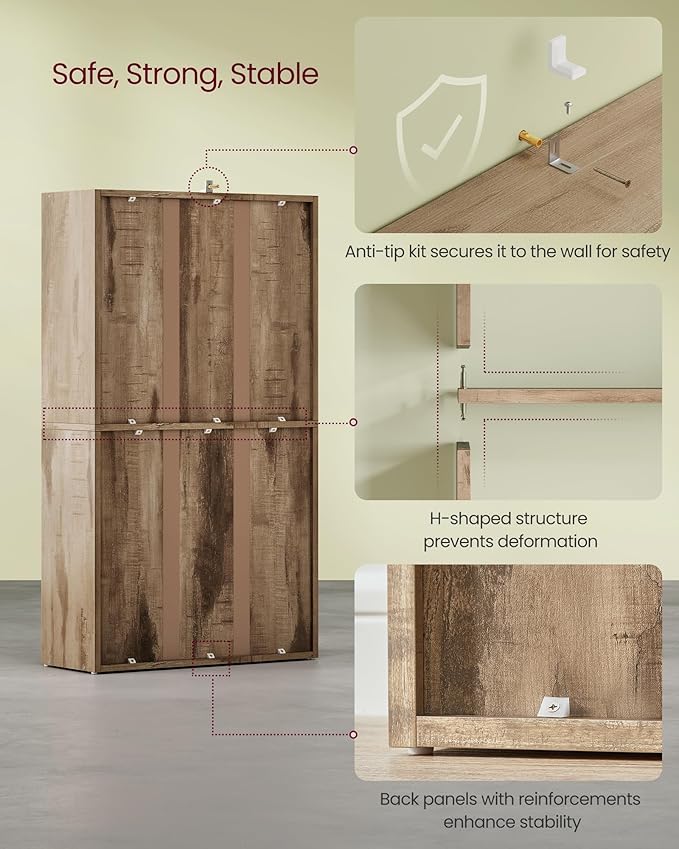 Safe, Strong, Stable

Anti-tip kit secures it to the wall for safety

H-shaped structure prevents deformation

Back panels with reinforcements enhance stability