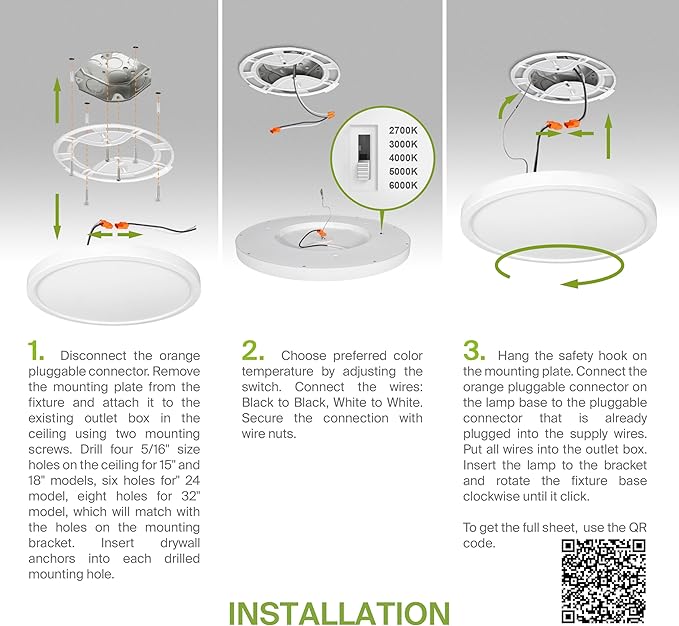 2700K
3000K
4000K
5000K
6000K

1. Disconnect the orange pluggable connector. Remove the mounting plate from the fixture and attach it to the existing outlet box in the ceiling using two mounting screws. Drill four 5/16" size holes on the ceiling for 15" and 18" models, six holes for" 24 model, eight holes for 32" model, which will match with the holes on the mounting bracket. Insert drywall anchors into each drilled mounting hole.

2. Choose preferred color temperature by adjusting the switch. Connect the wires: Black to Black, White to White. Secure the connection with wire nuts.

3. Hang the safety hook on the mounting plate. Connect the orange pluggable connector on the lamp base to the pluggable connector that is already plugged into the supply wires. Put all wires into the outlet box. Insert the lamp to the bracket and rotate the fixture base clockwise until it click.

To get the full sheet, use the QR code.

INSTALLATION