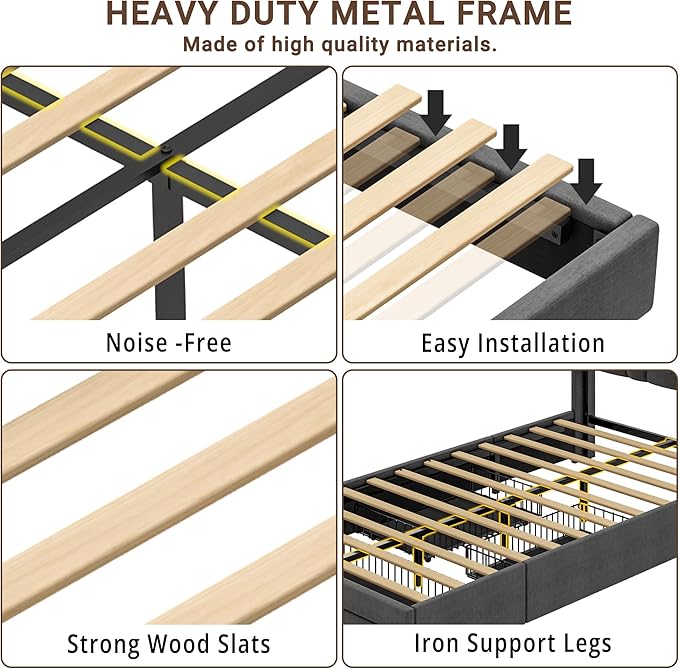 HEAVY DUTY METAL FRAME
Made of high quality materials.

Noise -Free

Easy Installation

Strong Wood Slats

Iron Support Legs