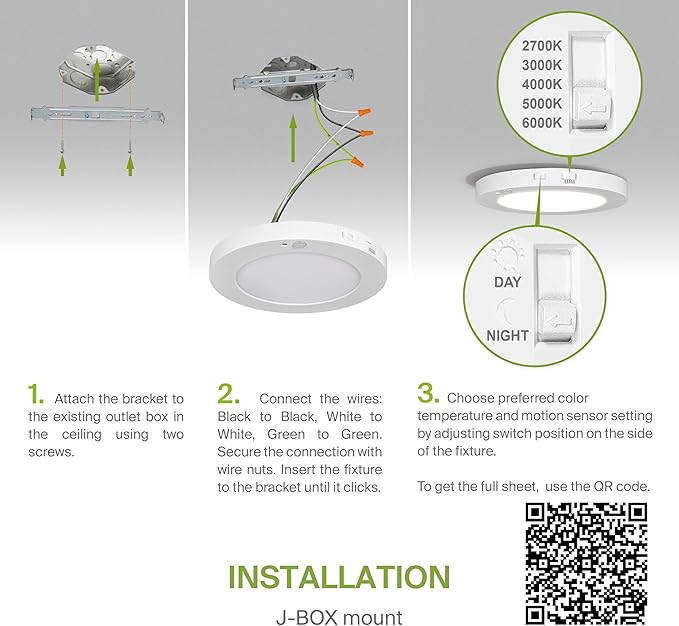 2700K
3000K
4000K
5000K
6000K

DAY

NIGHT

1. Attach the bracket to the existing outlet box in the ceiling using two screws.

2. Connect the wires: Black to Black, White to White, Green to Green. Secure the connection with wire nuts. Insert the fixture to the bracket until it clicks.

3. Choose preferred color temperature and motion sensor setting by adjusting switch position on the side of the fixture.

To get the full sheet, use the QR code.

INSTALLATION

J-BOX mount