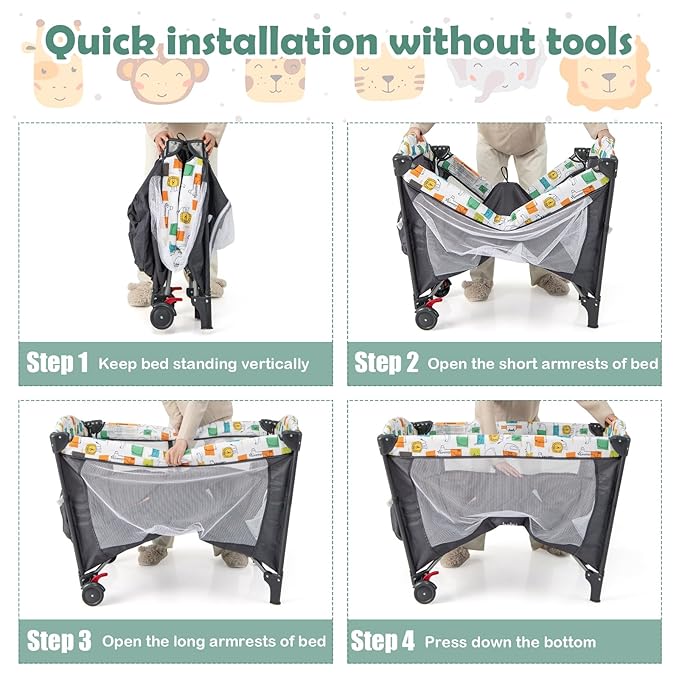 Quick installation without tools

Step 1 Keep bed standing vertically

Step 2 Open the short armrests of bed

Step 3 Open the long armrests of bed

Step 4 Press down the bottom