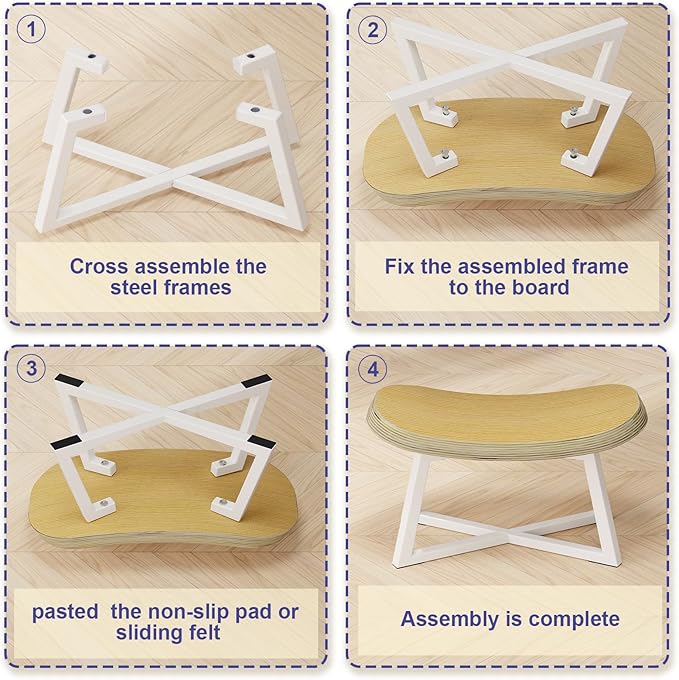 1

Cross assemble the steel frames

2

Fix the assembled frame to the board

3

pasted the non-slip pad or sliding felt

4

Assembly is complete