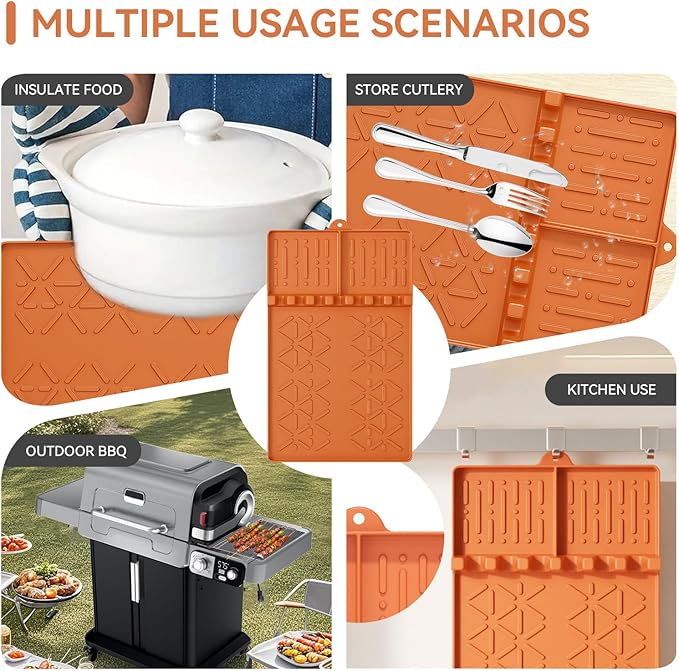 MULTIPLE USAGE SCENARIOS

INSULATE FOOD

STORE CUTLERY

KITCHEN USE

OUTDOOR BBQ