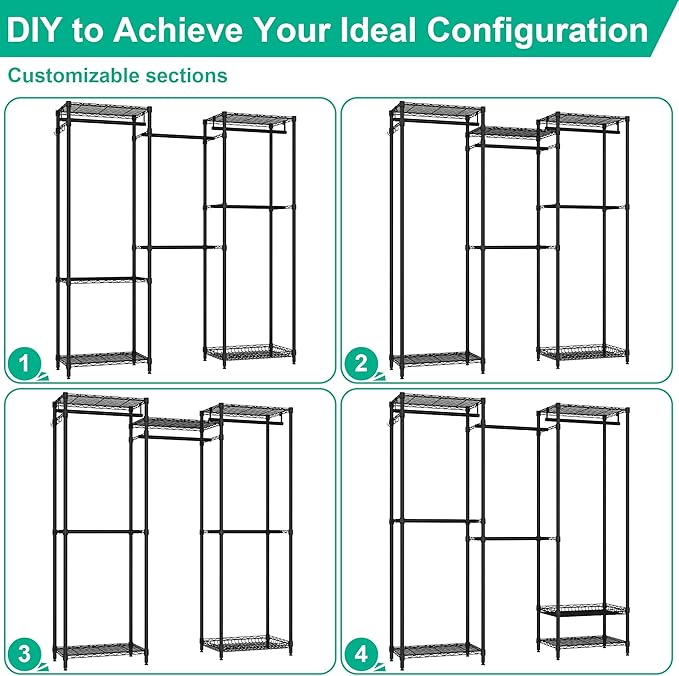 DIY to Achieve Your Ideal Configuration

Customizable sections

1

2

3

4