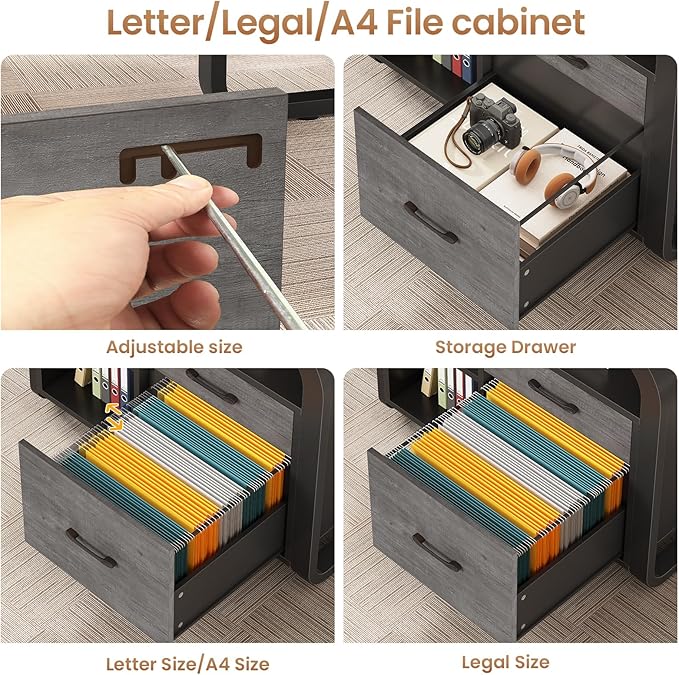 Letter/Legal/A4 File cabinet

Adjustable size

Storage Drawer

Letter Size/A4 Size

Legal Size