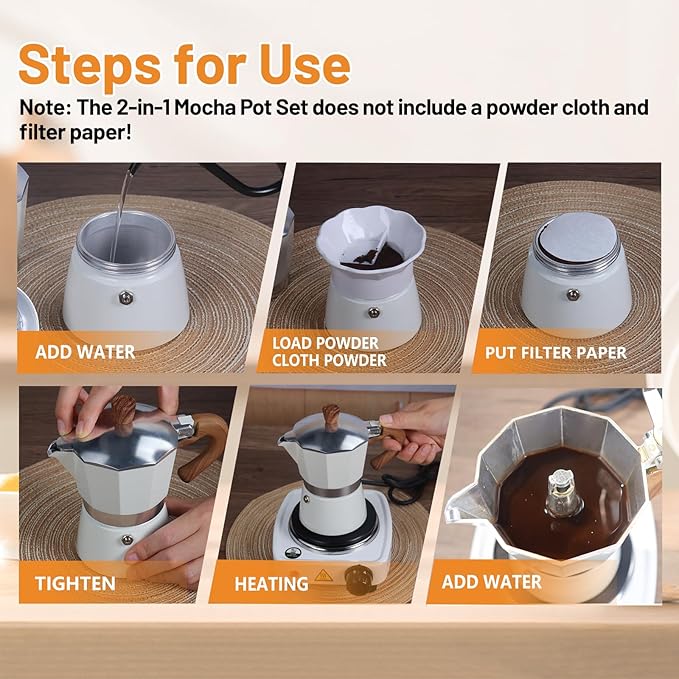 Steps for Use

Note: The 2-in-1 Mocha Pot Set does not include a powder cloth and filter paper!

ADD WATER

LOAD POWDER CLOTH POWDER

PUT FILTER PAPER

TIGHTEN

HEATING

ADD WATER