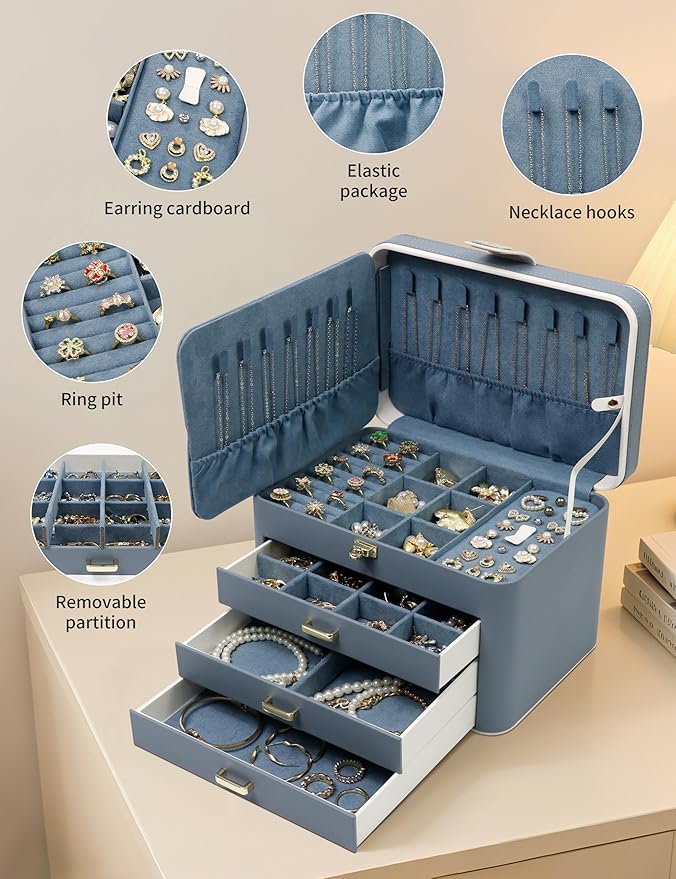 Earring cardboard

Elastic package

Necklace hooks

Ring pit

Removable partition