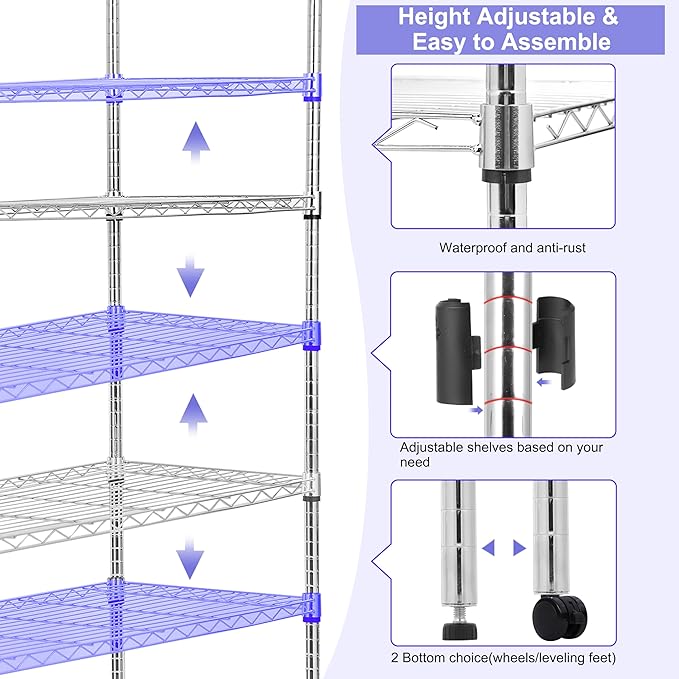 Height Adjustable &
Easy to Assemble

Waterproof and anti-rust

Adjustable shelves based on your need

2 Bottom choice(wheels/leveling feet)