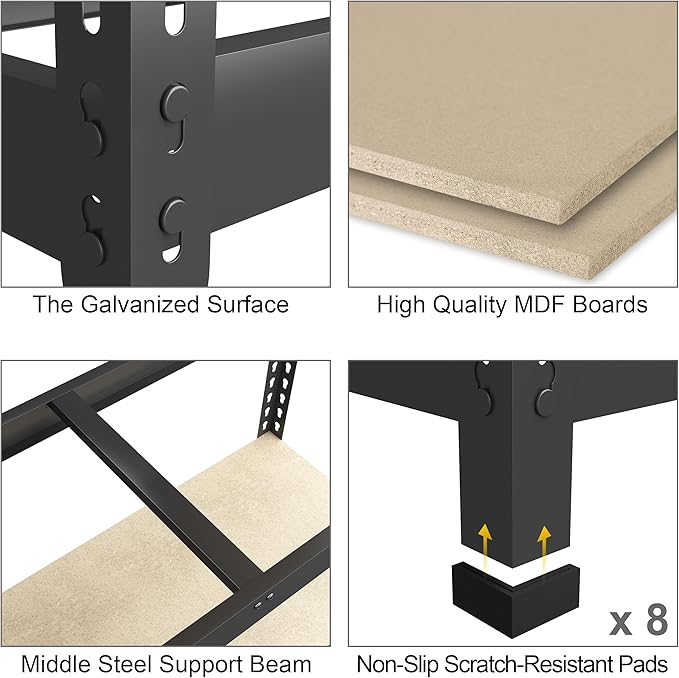 The Galvanized Surface

High Quality MDF Boards

Middle Steel Support Beam

x 8

Non-Slip Scratch-Resistant Pads