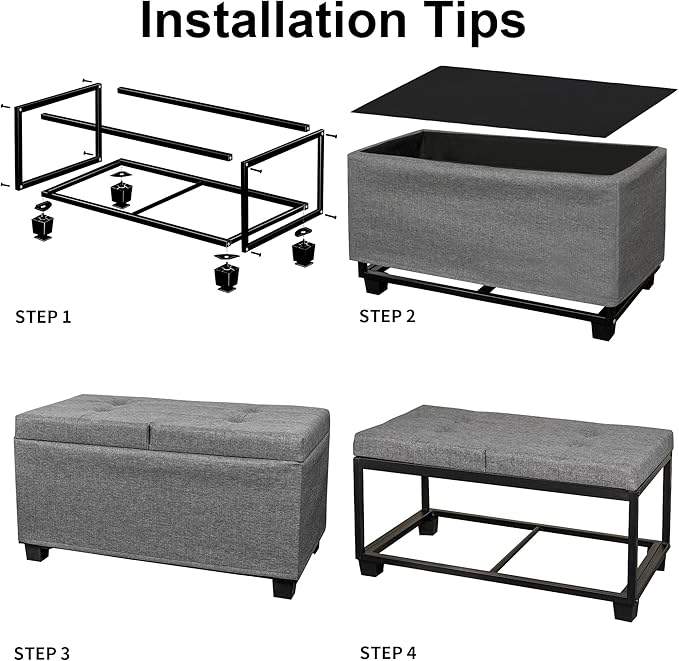 Installation Tips

STEP 1

STEP 2

STEP 3

STEP 4