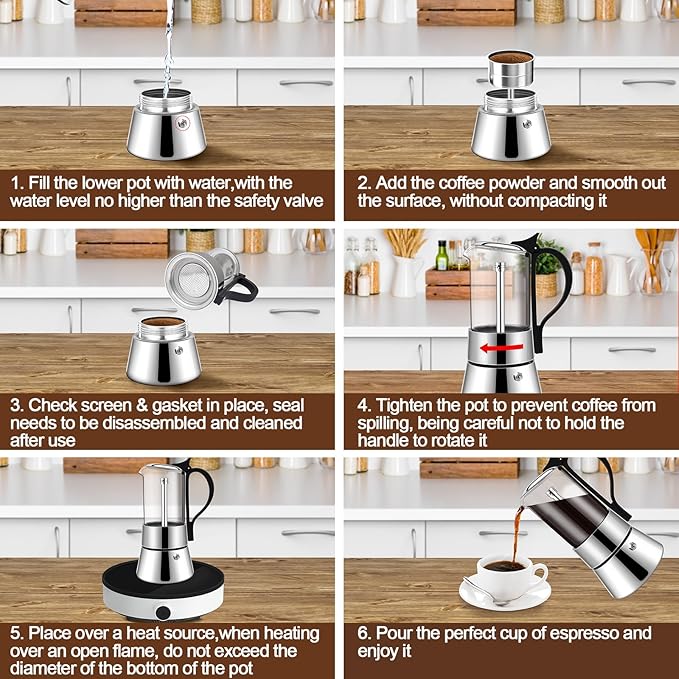 1. Fill the lower pot with water,with the water level no higher than the safety valve

2. Add the coffee powder and smooth out the surface, without compacting it

3. Check screen & gasket in place, seal needs to be disassembled and cleaned after use

4. Tighten the pot to prevent coffee from spilling, being careful not to hold the handle to rotate it

5. Place over a heat source,when heating over an open flame, do not exceed the diameter of the bottom of the pot

6. Pour the perfect cup of espresso and enjoy it