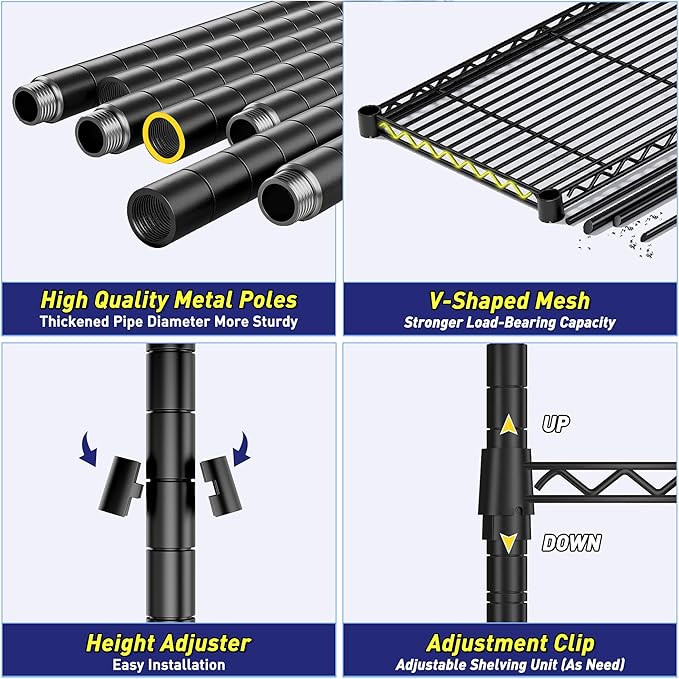 High Quality Metal Poles
Thickened Pipe Diameter More Sturdy

V-Shaped Mesh
Stronger Load-Bearing Capacity

UP

DOWN

Height Adjuster
Easy Installation

Adjustment Clip
Adjustable Shelving Unit (As Need)