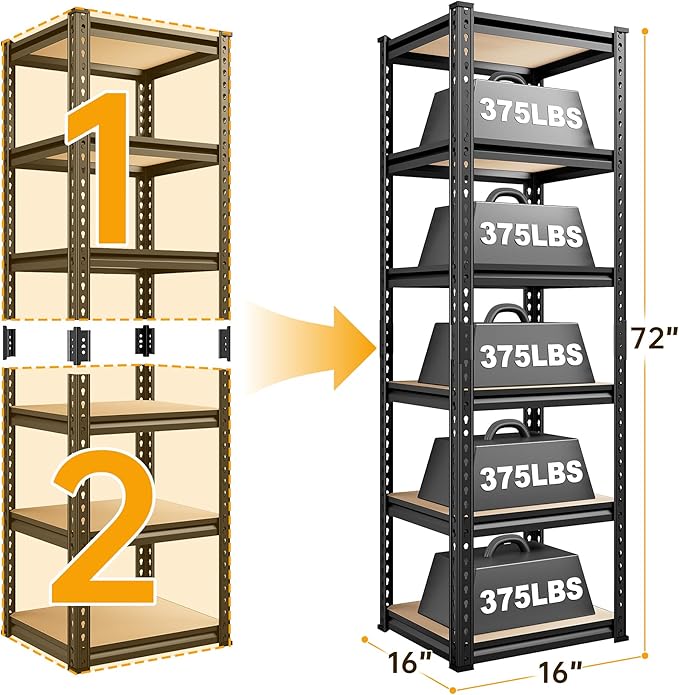 1

2

375LBS

375LBS

375LBS

375LBS

375LBS

72"

16"

16"