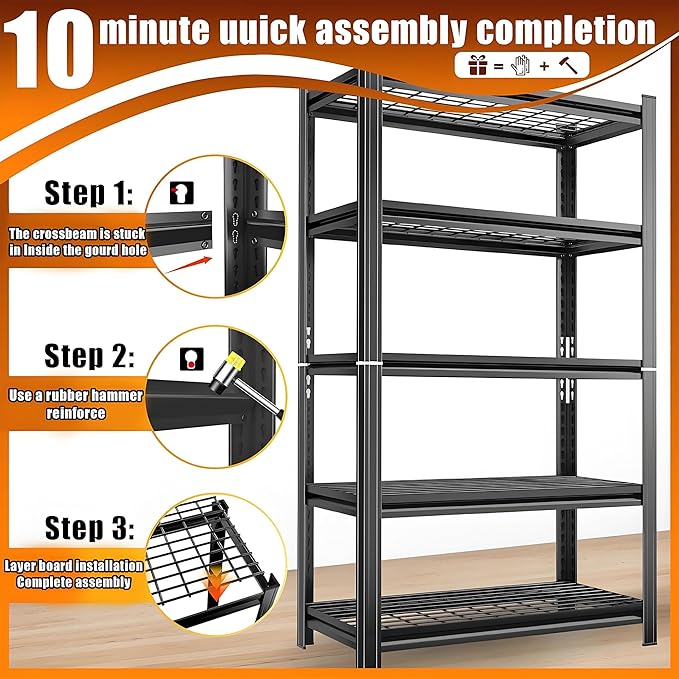 10 minute uuick assembly completion

= +

Step 1:

The crossbeam is stuck in inside the gourd hole

Step 2:

Use a rubber hammer reinforce

Step 3:

Layer board installation Complete assembly