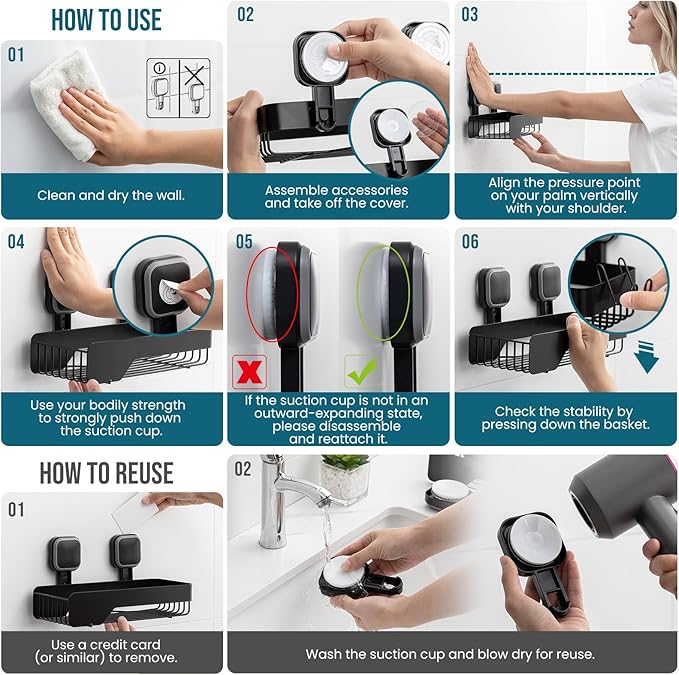 HOW TO USE

01

Clean and dry the wall.

02

Assemble accessories and take off the cover.

03

Align the pressure point on your palm vertically with your shoulder.

04

Use your bodily strength to strongly push down the suction cup.

05

If the suction cup is not in an outward-expanding state, please disassemble and reattach it.

06

Check the stability by pressing down the basket.

HOW TO REUSE

01

Use a credit card (or similar) to remove.

02

Wash the suction cup and blow dry for reuse.