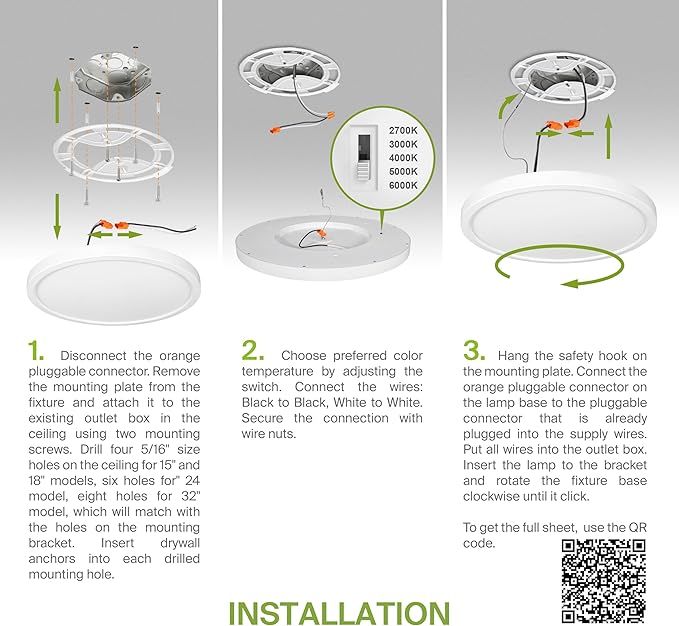 2700K
3000K
4000K
5000K
6000K

1. Disconnect the orange pluggable connector. Remove the mounting plate from the fixture and attach it to the existing outlet box in the ceiling using two mounting screws. Drill four 5/16" size holes on the ceiling for 15" and 18" models, six holes for" 24 model, eight holes for 32" model, which will match with the holes on the mounting bracket. Insert drywall anchors into each drilled mounting hole.

2. Choose preferred color temperature by adjusting the switch. Connect the wires: Black to Black, White to White. Secure the connection with wire nuts.

3. Hang the safety hook on the mounting plate. Connect the orange pluggable connector on the lamp base to the pluggable connector that is already plugged into the supply wires. Put all wires into the outlet box. Insert the lamp to the bracket and rotate the fixture base clockwise until it click.

To get the full sheet, use the QR code.

INSTALLATION