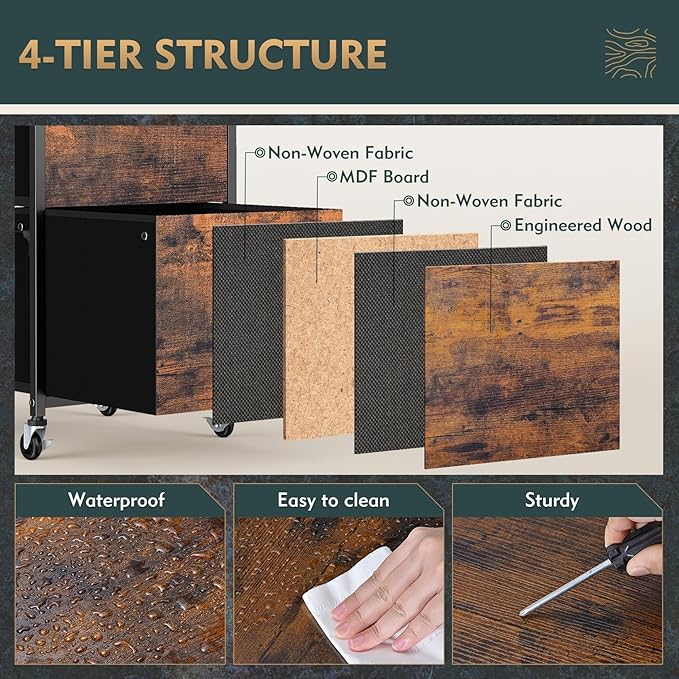 4-TIER STRUCTURE

Non-Woven Fabric
MDF Board
Non-Woven Fabric
Engineered Wood

Waterproof

Easy to clean

Sturdy