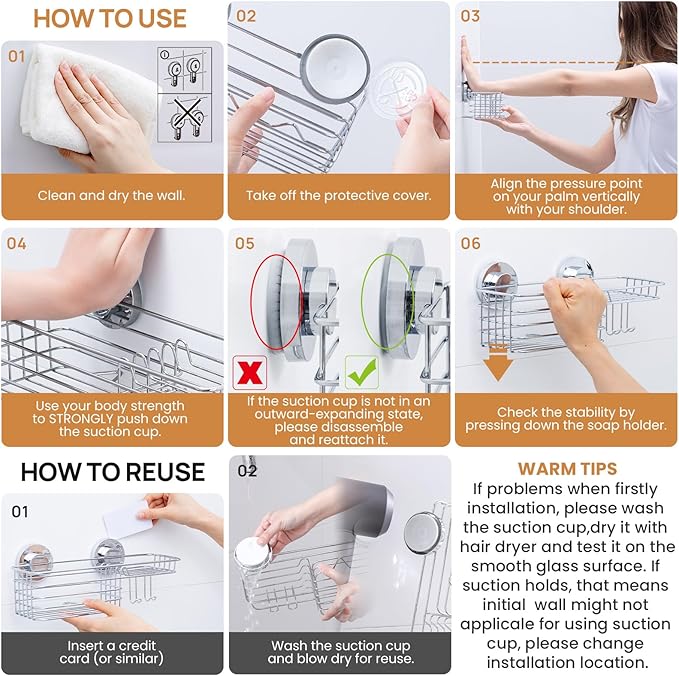 HOW TO USE

01

Clean and dry the wall.

02

Take off the protective cover.

03

Align the pressure point on your palm vertically with your shoulder.

04

Use your body strength to STRONGLY push down the suction cup.

05

If the suction cup is not in an outward-expanding state, please disassemble and reattach it.

06

Check the stability by pressing down the soap holder.

HOW TO REUSE

01

Insert a credit card (or similar)

02

Wash the suction cup and blow dry for reuse.

WARM TIPS

If problems when firstly installation, please wash the suction cup,dry it with hair dryer and test it on the smooth glass surface. If suction holds, that means initial wall might not applicale for using suction cup, please change installation location.